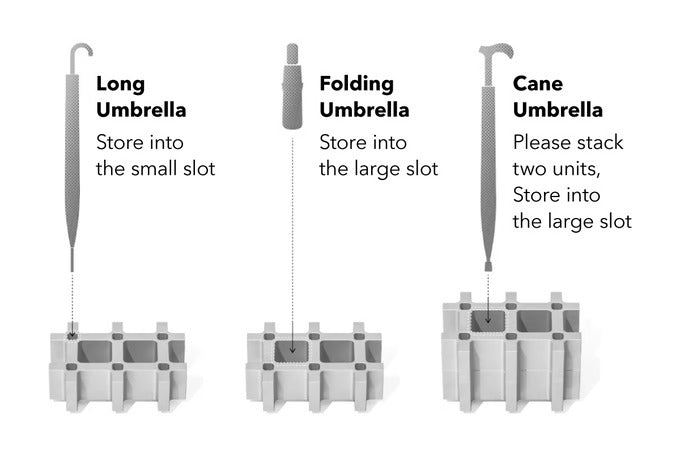 Long Umbrella
Store into the small slot

Folding Umbrella
Store into the large slot

Cane Umbrella
Please stack two units, Store into the large slot