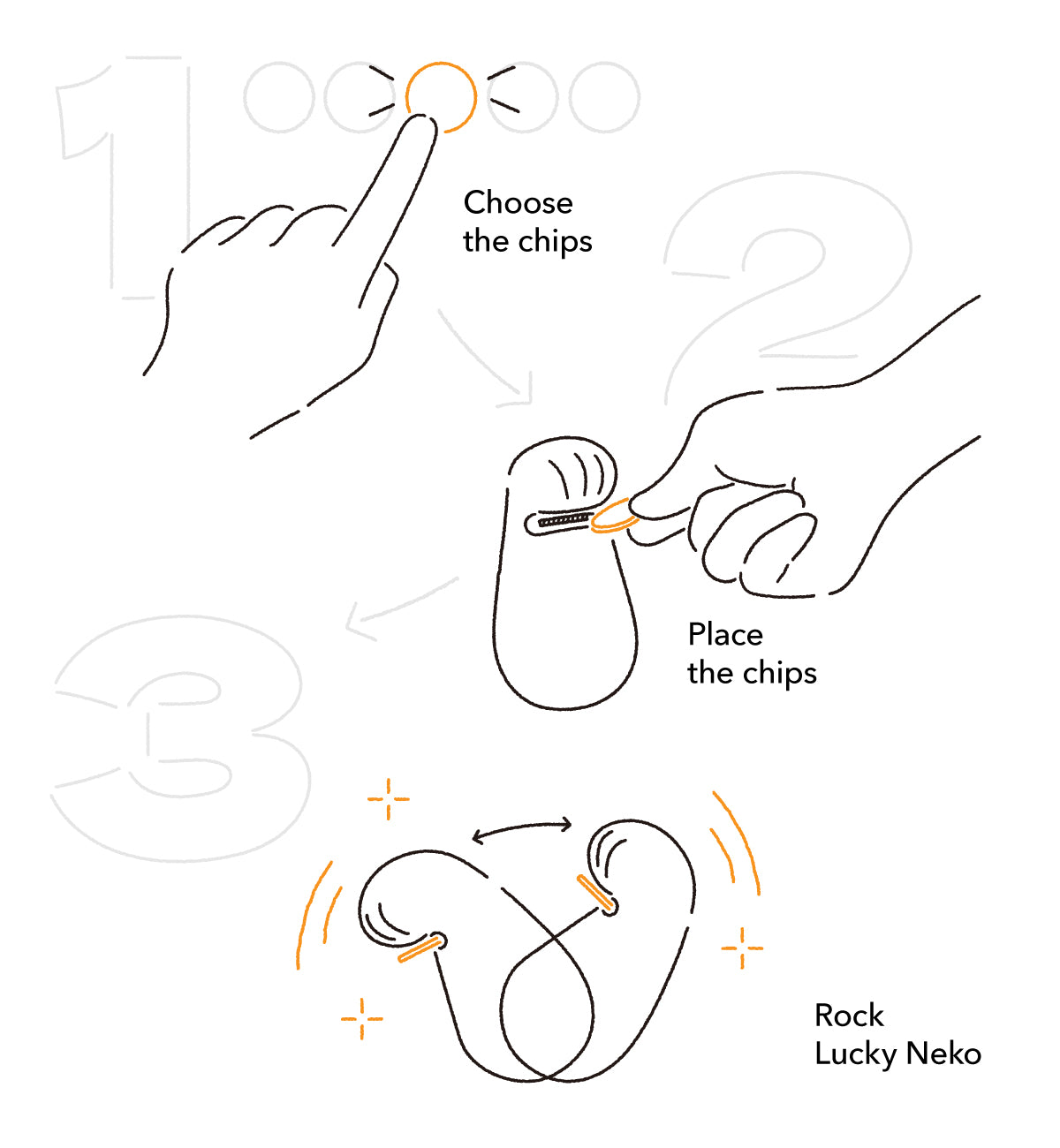 1

Choose the chips

2

Place the chips

3

Rock Lucky Neko